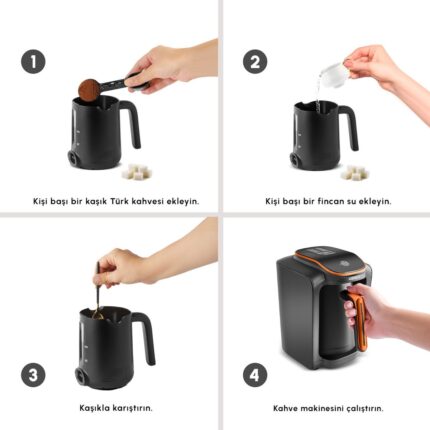 1

Kişi başı bir kaşık Türk kahvesi ekleyin.

2

Kişi başı bir fincan su ekleyin.

3

Kaşıkla karıştırın.

4

Kahve makinesini çalıştırın.